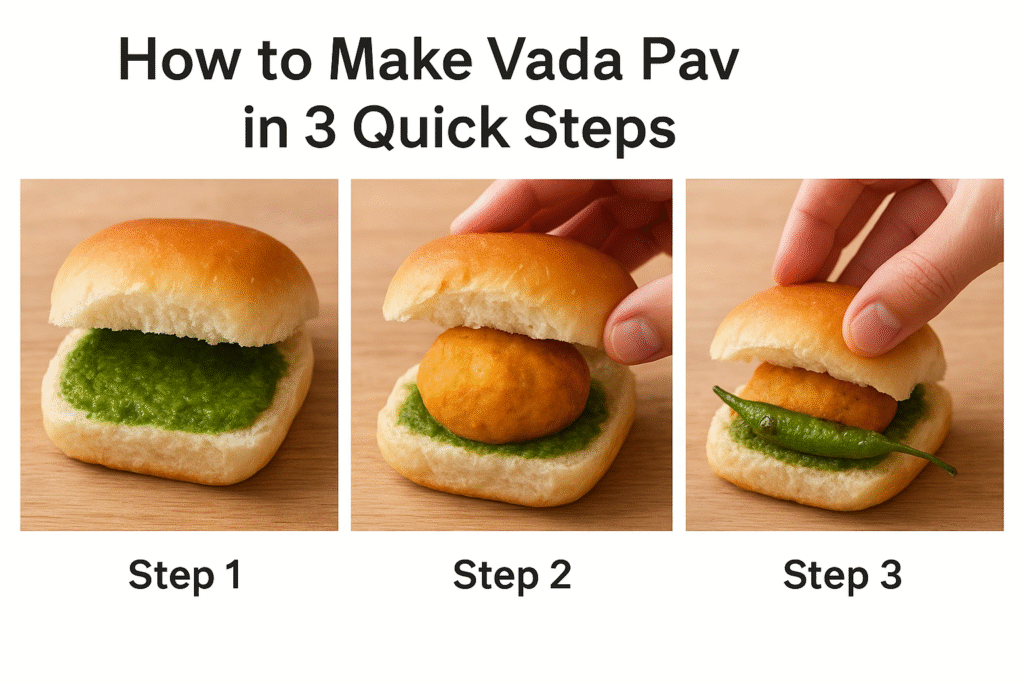 How to Make Vada Pav in 3 Quick Steps

Step 1

Step 2

Step 3